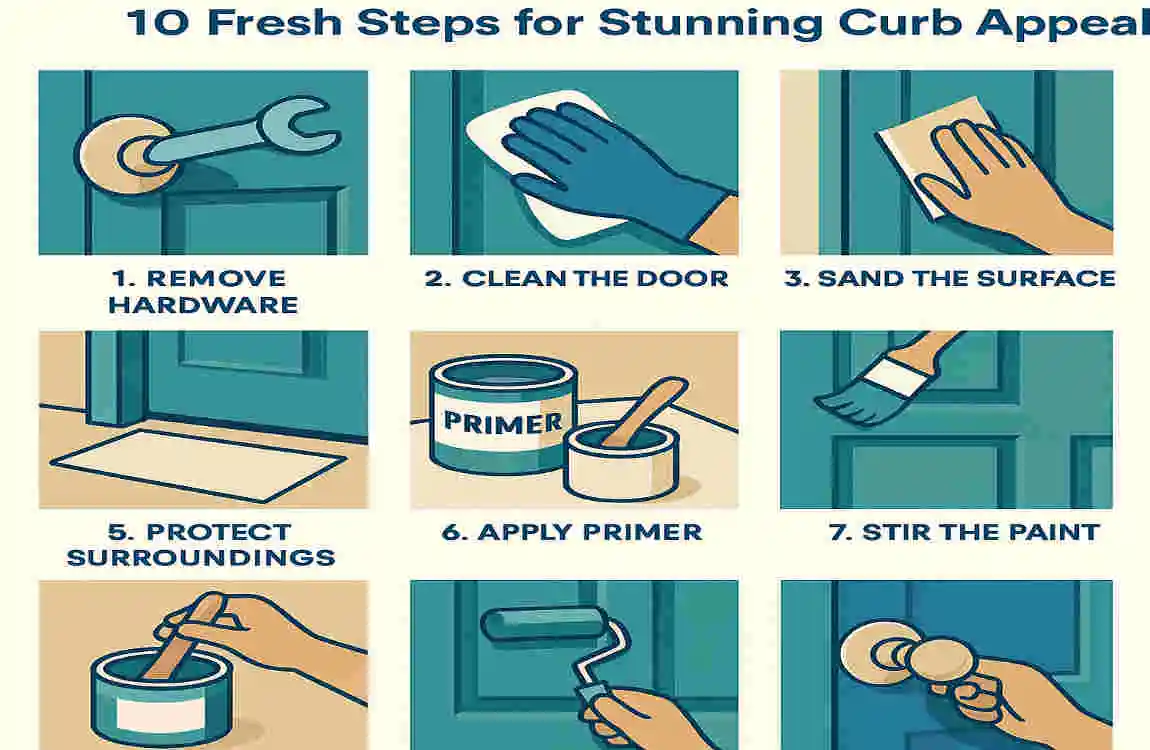 10 Fresh Steps for Stunning Curb Appeal

1. REMOVE HARDWARE

2. CLEAN THE DOOR

3. SAND THE SURFACE

5. PROTECT SURROUNDINGS

PRIMER

6. APPLY PRIMER

7. STIR THE PAINT