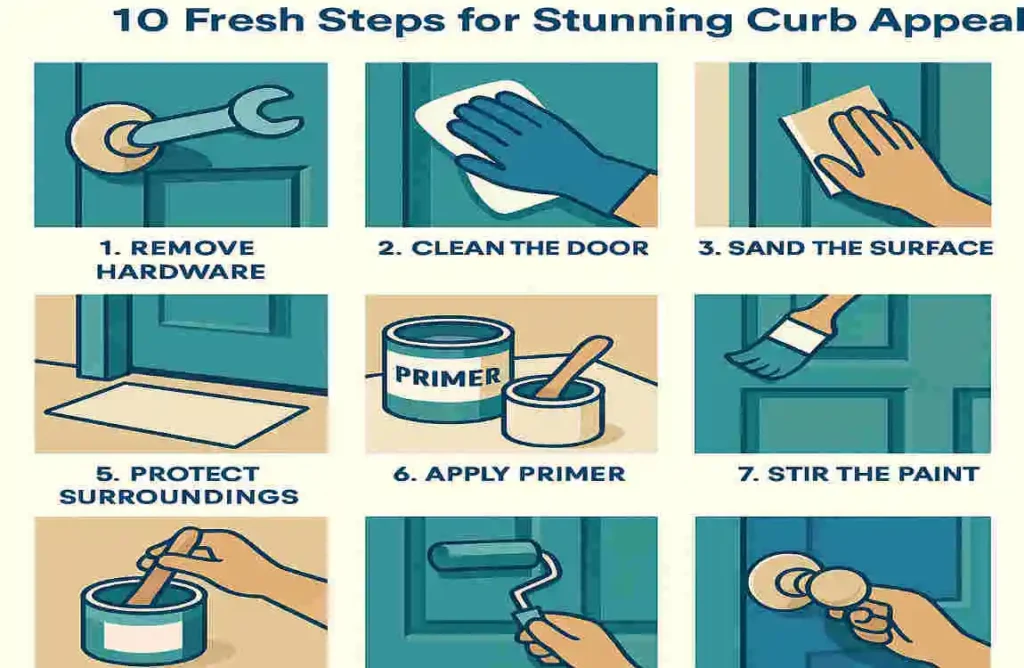 10 Fresh Steps for Stunning Curb Appeal

1. REMOVE HARDWARE

2. CLEAN THE DOOR

3. SAND THE SURFACE

5. PROTECT SURROUNDINGS

PRIMER

6. APPLY PRIMER

7. STIR THE PAINT