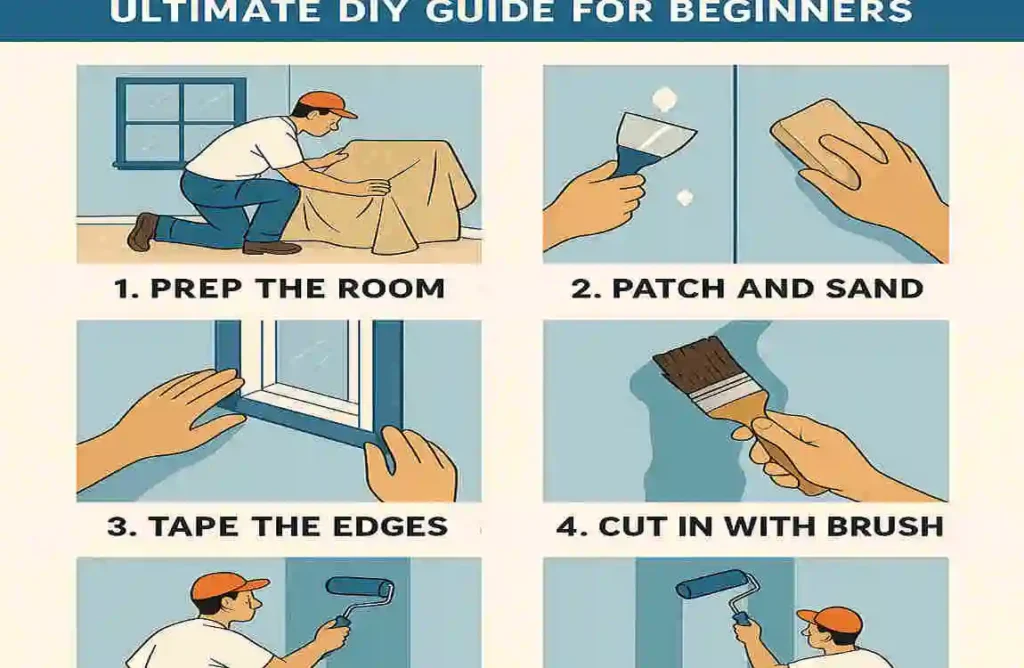 ULTIMATE DIY GUIDE FOR BEGINNERS

1. PREP THE ROOM

2. PATCH AND SAND

3. TAPE THE EDGES

4. CUT IN WITH BRUSH