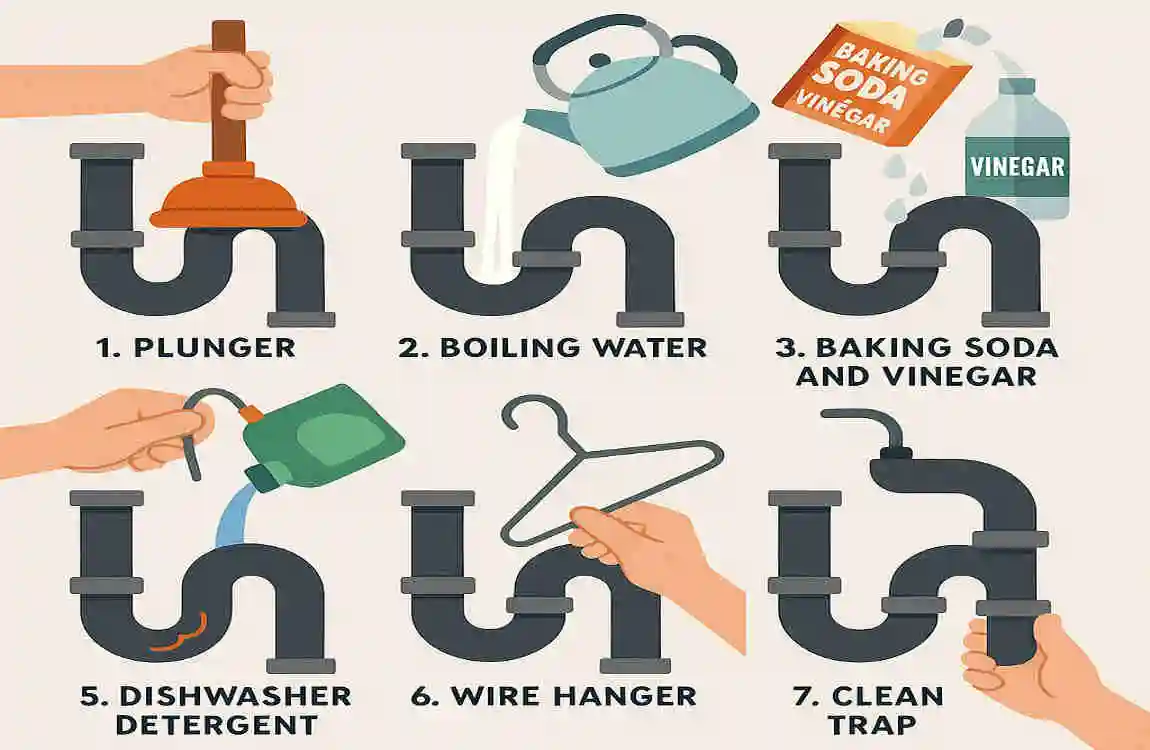 BAKING SODA VINEGAR

VINEGAR

1. PLUNGER

2. BOILING WATER

3. BAKING SODA AND VINEGAR

5. DISHWASHER DETERGENT

6. WIRE HANGER

7. CLEAN TRAP