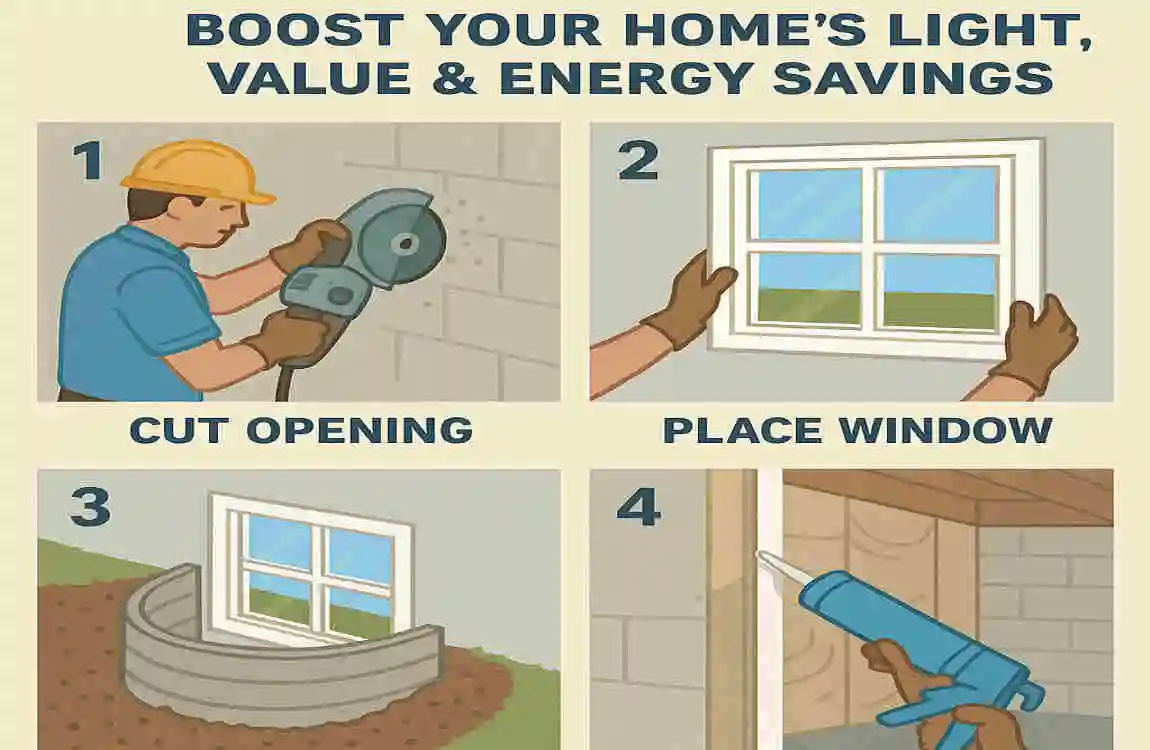 BOOST YOUR HOME'S LIGHT, VALUE & ENERGY SAVINGS

1

CUT OPENING

2

PLACE WINDOW

3

4