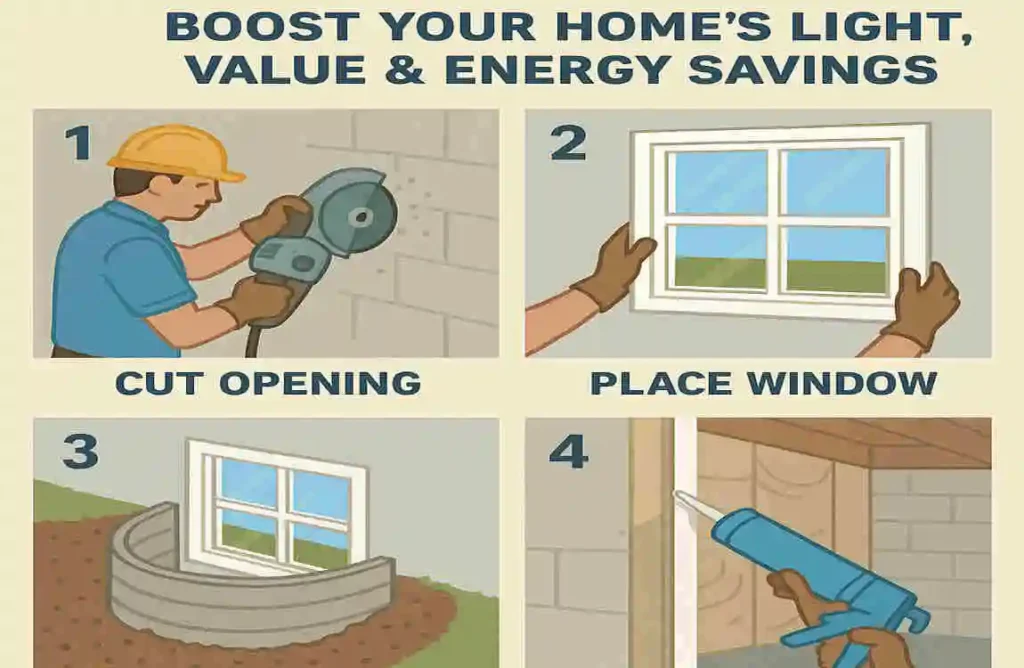 BOOST YOUR HOME'S LIGHT, VALUE & ENERGY SAVINGS

1

CUT OPENING

2

PLACE WINDOW

3

4